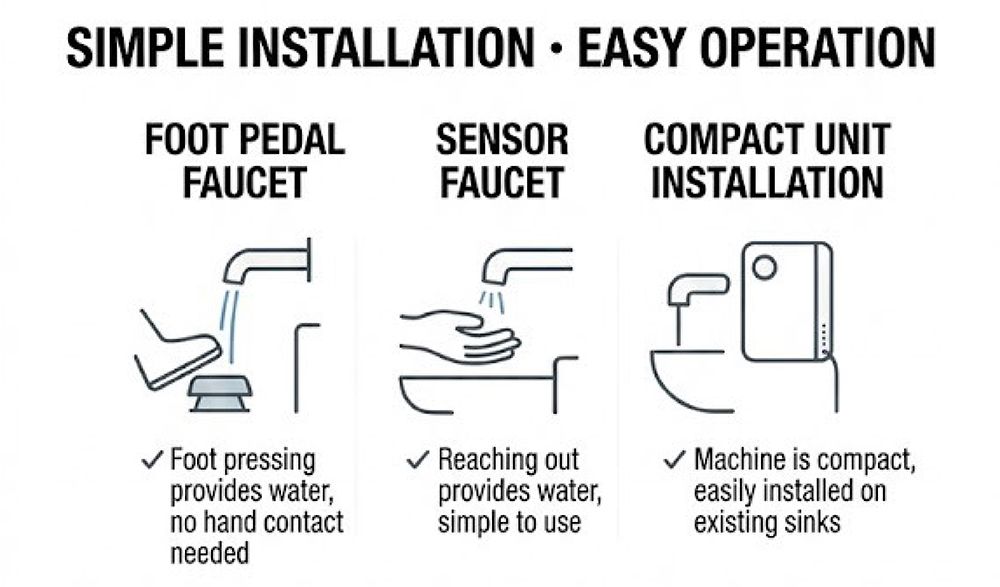 SIMPLE INSTALLATION • EASY OPERATION

FOOT PEDAL FAUCET

✓ Foot pressing provides water, no hand contact needed

SENSOR FAUCET

✓ Reaching out provides water, simple to use

COMPACT UNIT INSTALLATION

✓ Machine is compact, easily installed on existing sinks