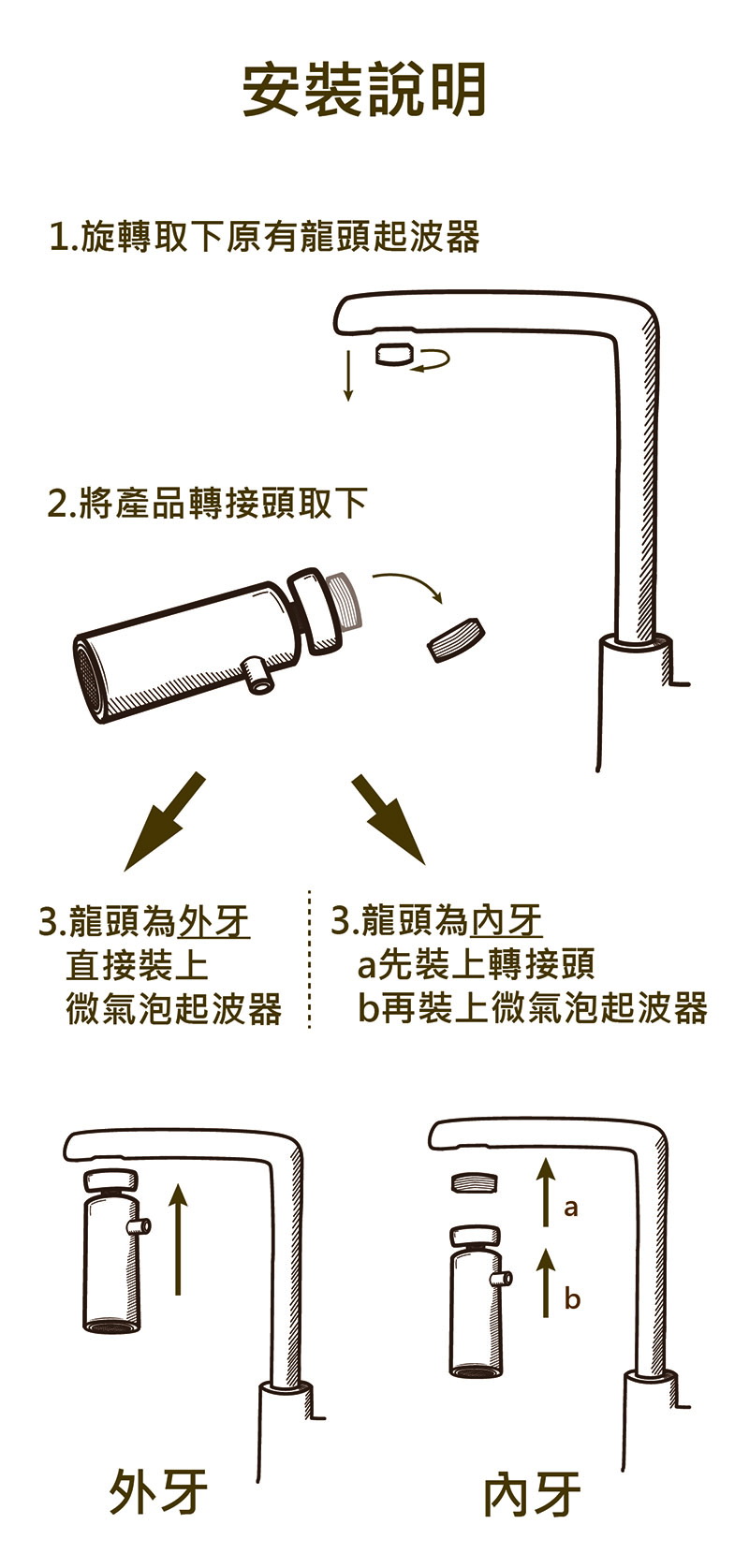 安裝說明

1.旋轉取下原有龍頭起波器

2.將產品轉接頭取下

3.龍頭為外牙
直接裝上
微氣泡起波器

3.龍頭為內牙
a先裝上轉接頭
b再裝上微氣泡起波器

a

b

外牙

內牙