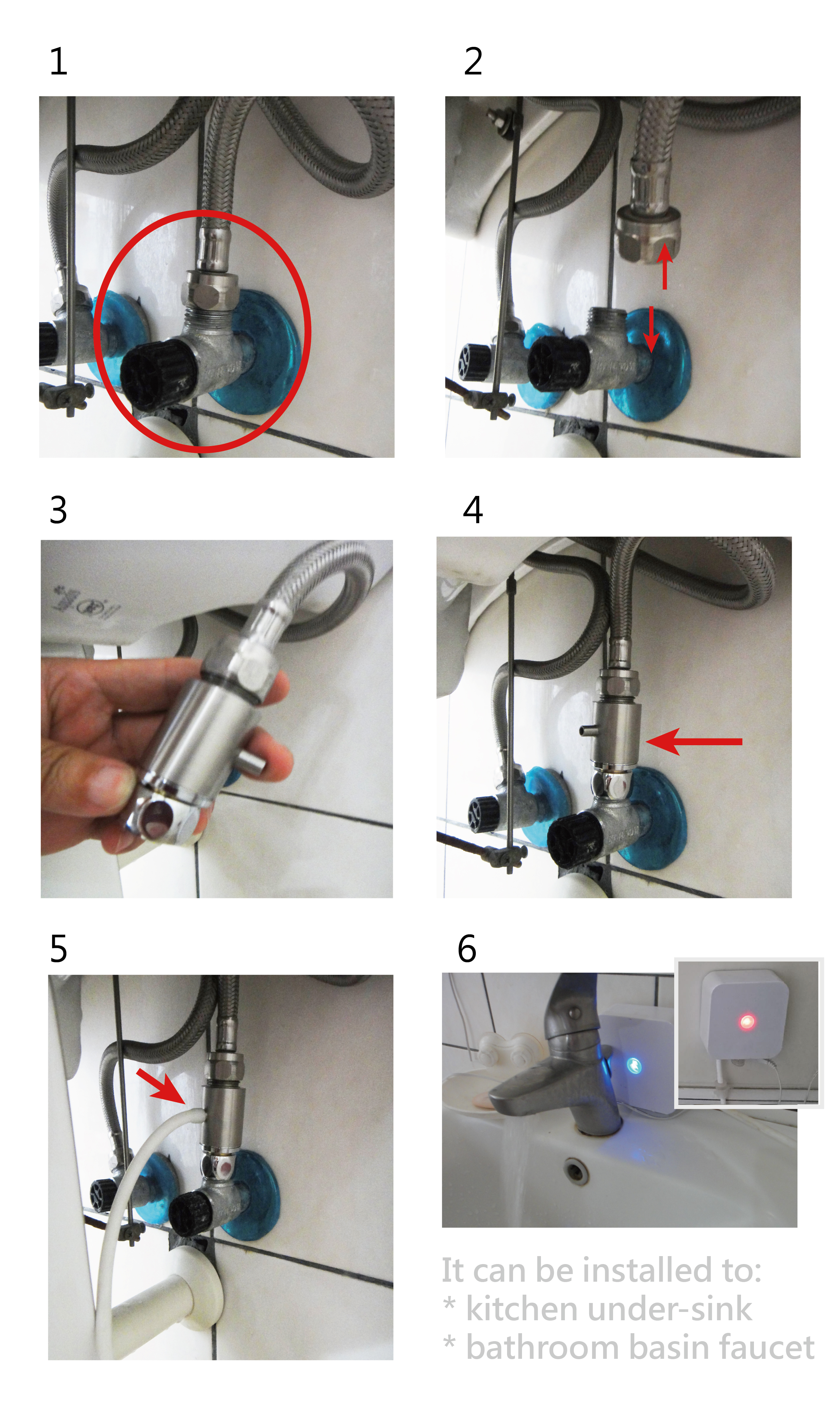 1

2

3

4

5

6

It can be installed to:
* kitchen under-sink
* bathroom basin faucet