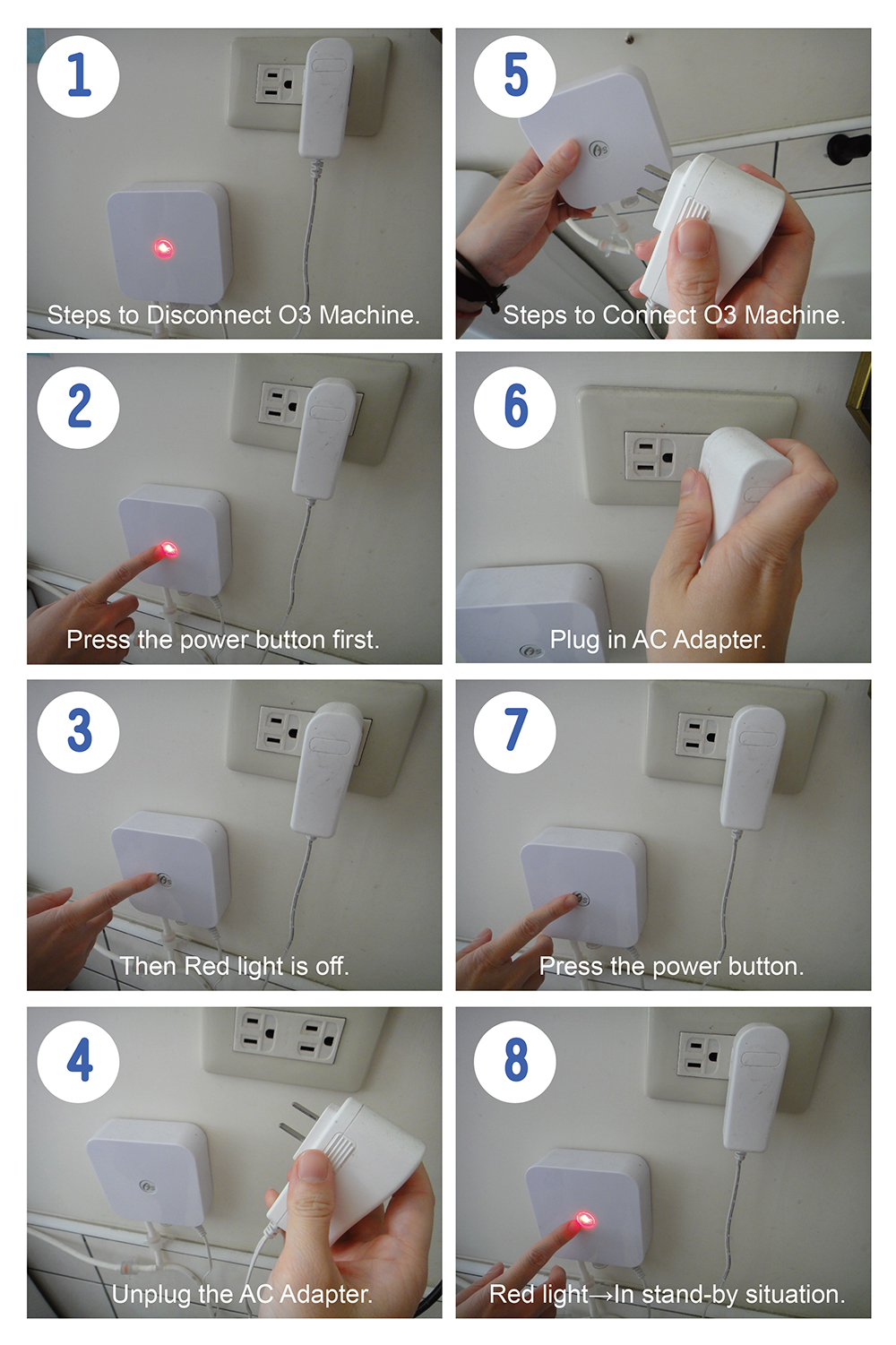 1
Steps to Disconnect O3 Machine.

2
Press the power button first.

3
Then Red light is off.

4
Unplug the AC Adapter.

5
Steps to Connect O3 Machine.

6
Plug in AC Adapter.

7
Press the power button.

8
Red light→In stand-by situation.