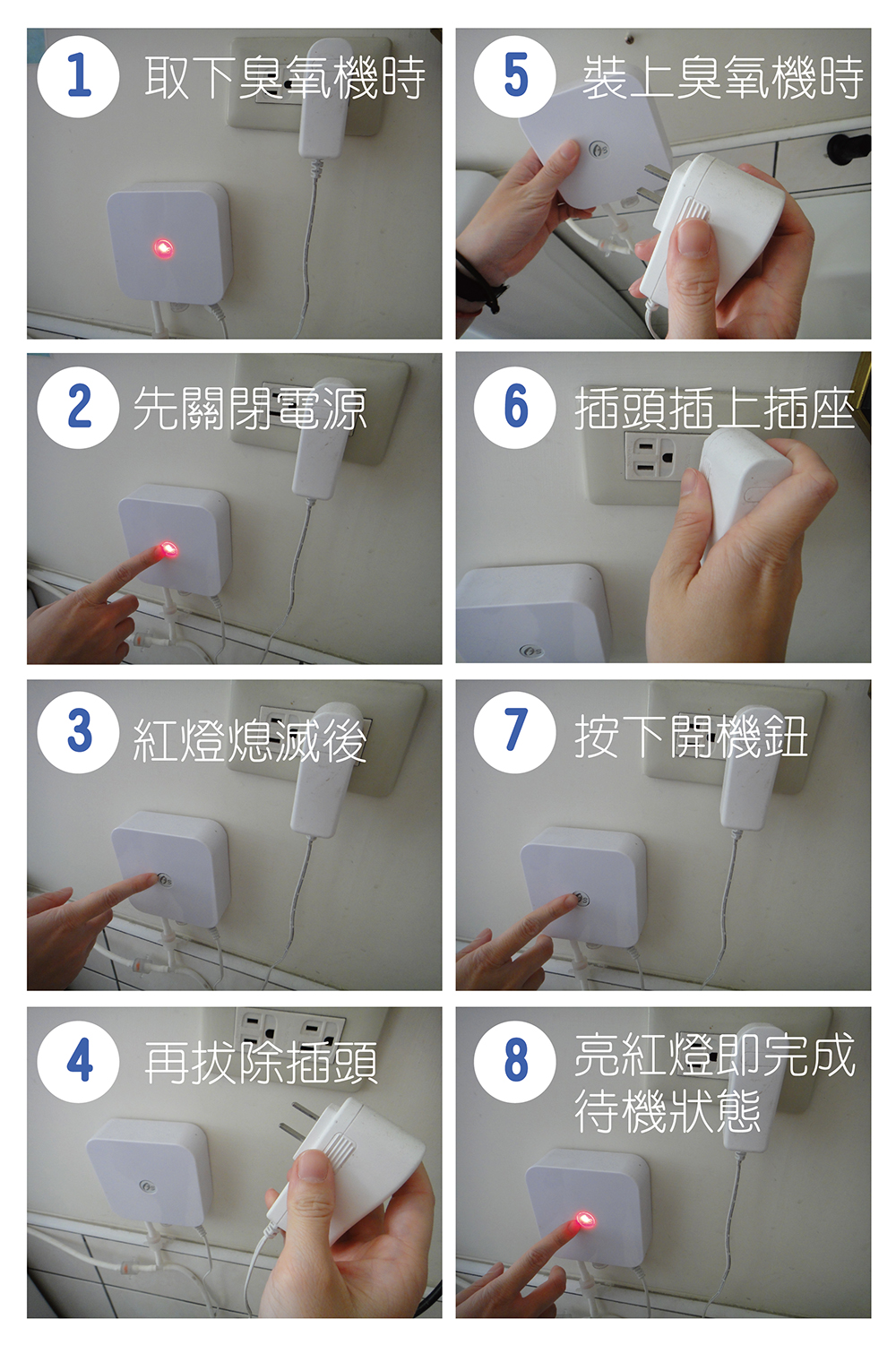 1 取下臭氧機時

2 先關閉電源

3 紅燈熄滅後

4 再拔除插頭

5 裝上臭氧機時

6 插頭插上插座

7 按下開機鈕

8 亮紅燈即完成待機狀態